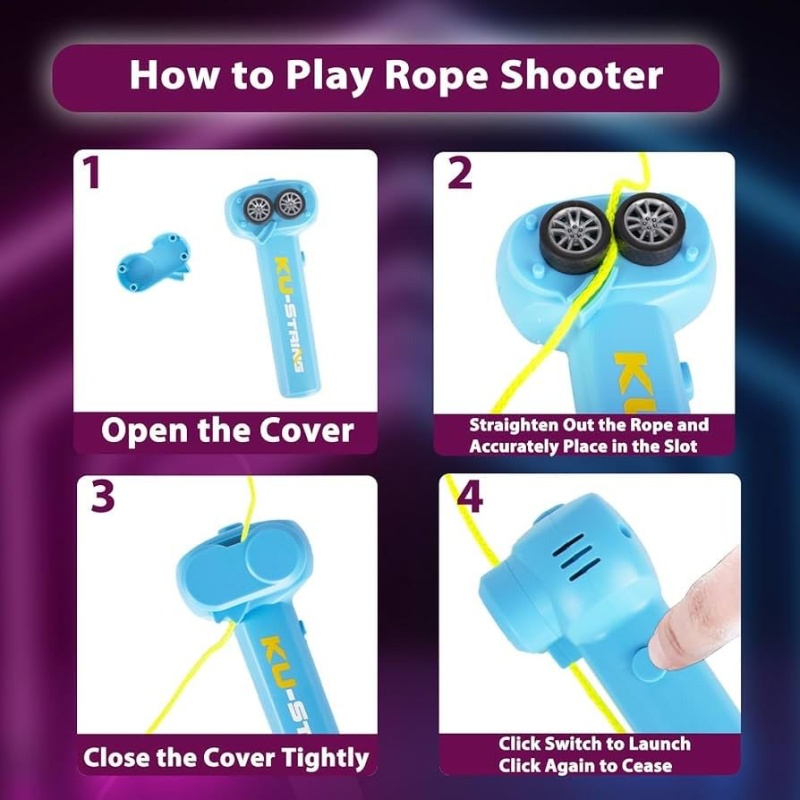 How to Play Rope Shooter

1

KU-STRING

Open the Cover

2

KU

Straighten Out the Rope and Accurately Place in the Slot

3

KU-ST

Close the Cover Tightly

4

Click Switch to Launch
Click Again to Cease